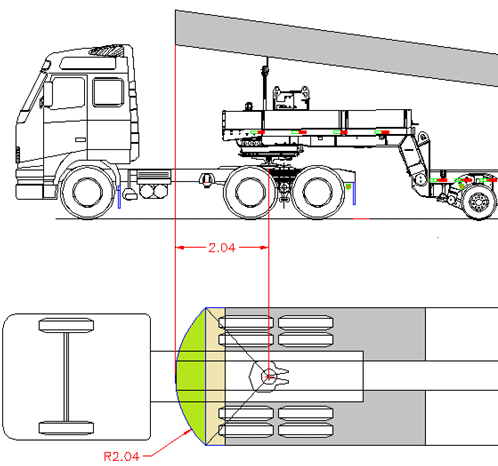 2.04

R2.04