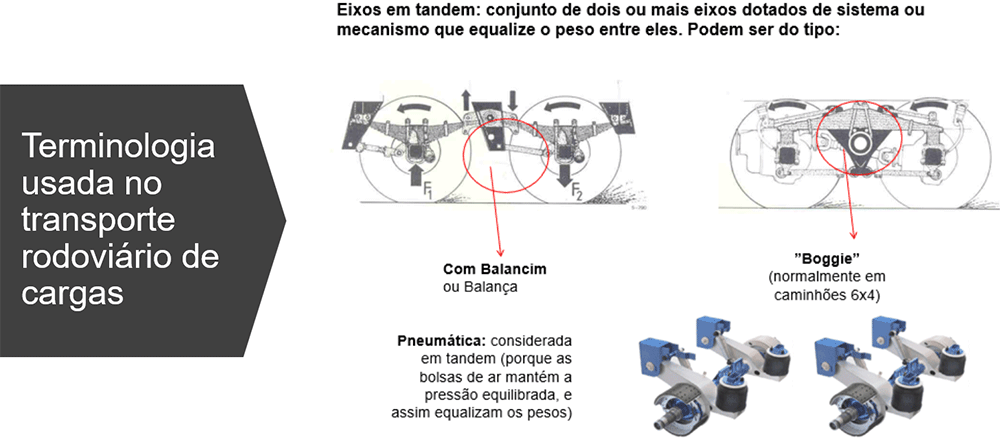 Terminologia usada no transporte rodoviário de cargas

Eixos em tandem: conjunto de dois ou mais eixos dotados de sistema ou mecanismo que equalize o peso entre eles. Podem ser do tipo:

$F_1$

$F_2$

Com Balancim
ou Balança

"Boggie"
(normalmente em caminhões 6x4)

Pneumática: considerada em tandem (porque as bolsas de ar mantém a pressão equilibrada, e assim equalizam os pesos)